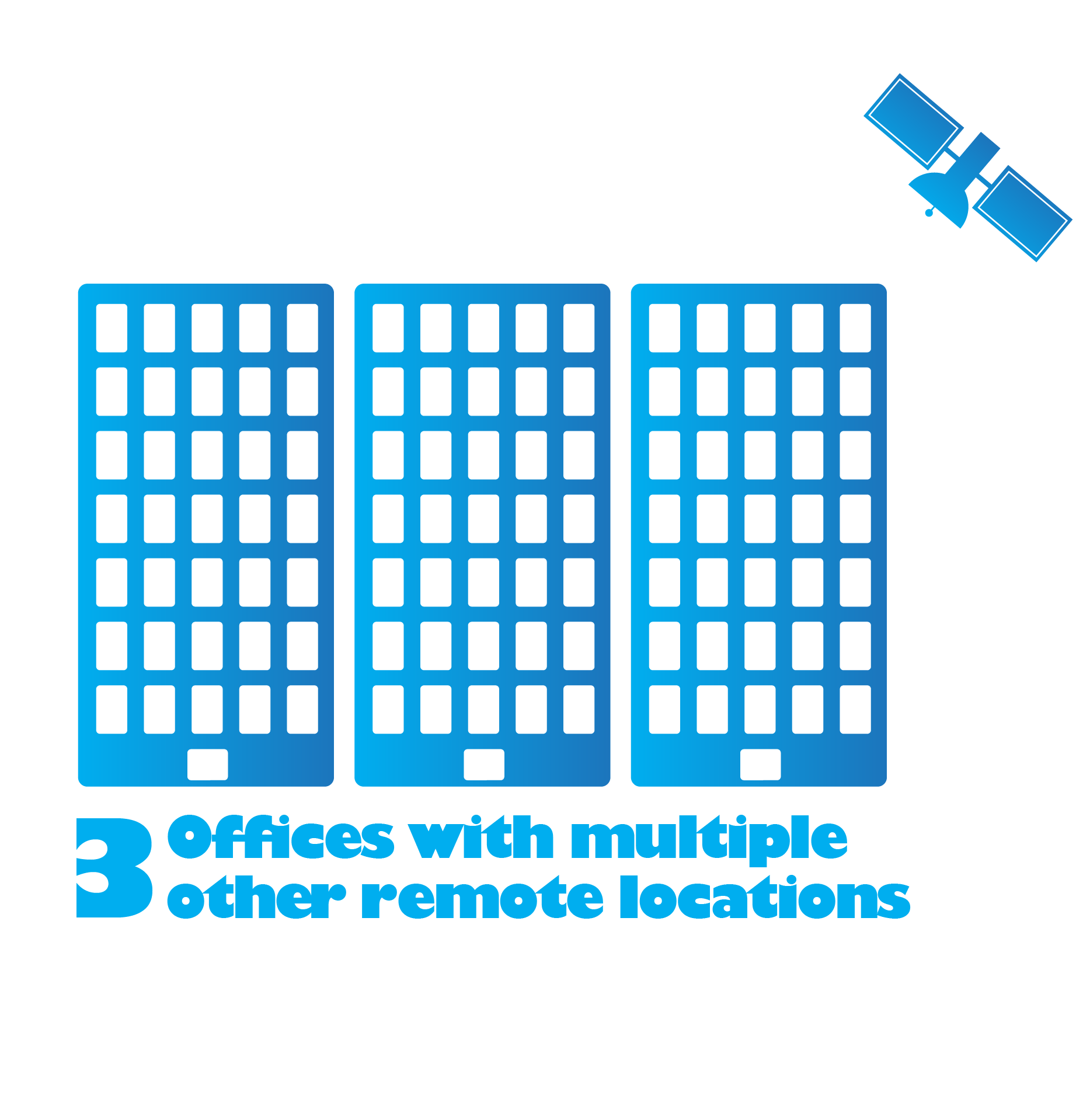 3 Offices with multiple other remote locations